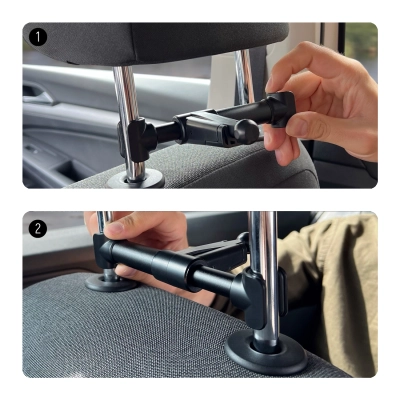 1

2