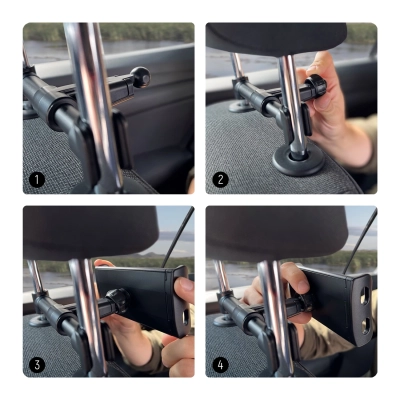 1

2

3

4